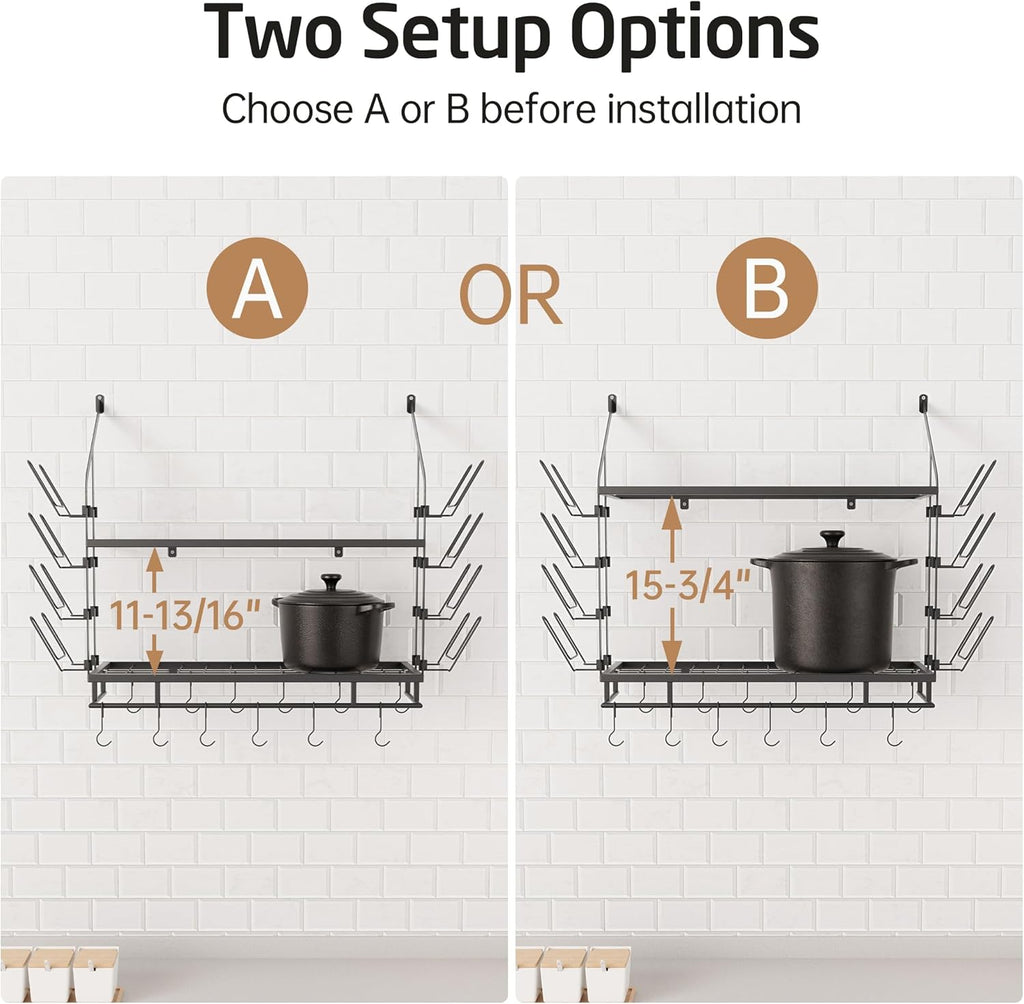 Two Setup Options

Choose A or B before installation

A

OR

B

11-13/16"

15-3/4"