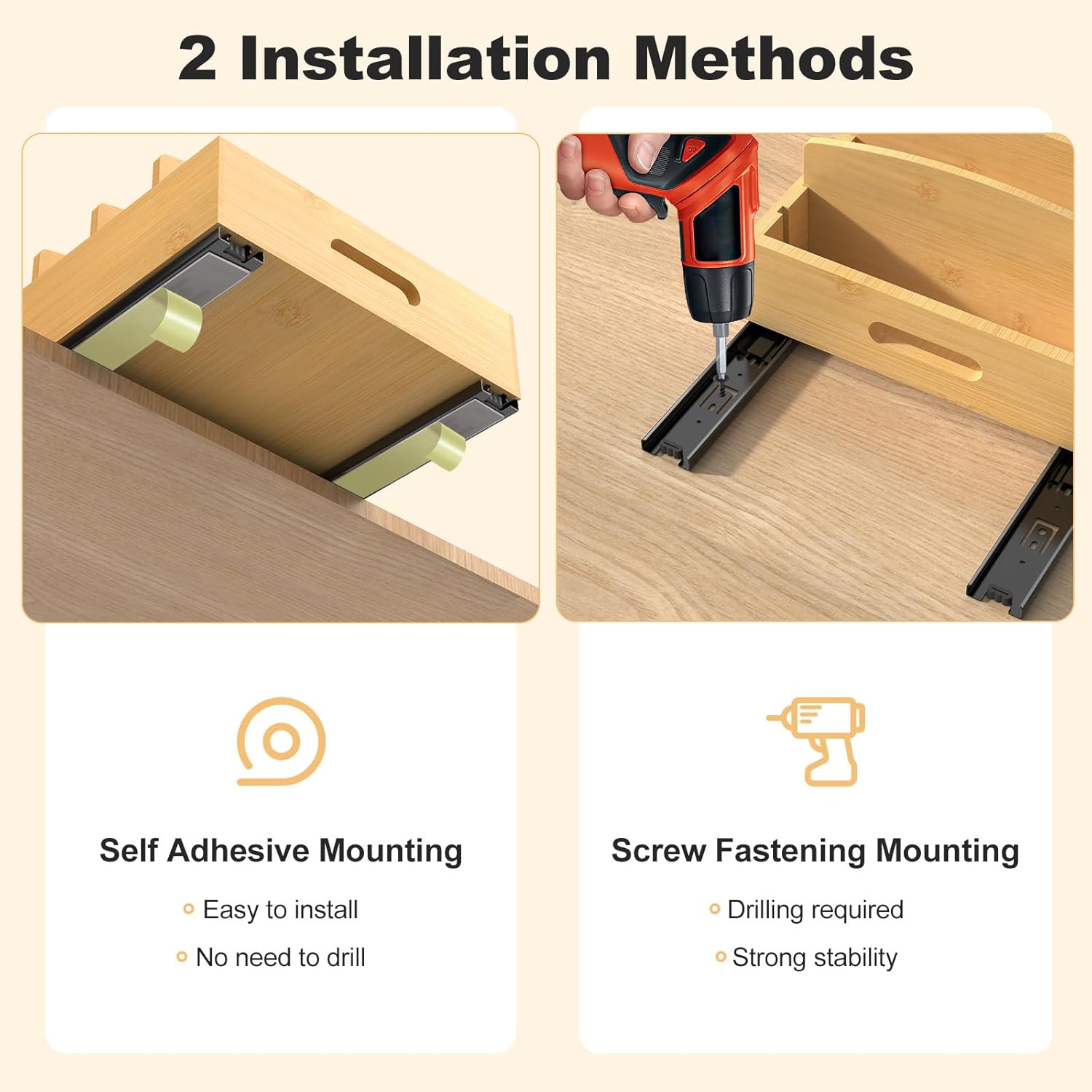 2 Installation Methods

Self Adhesive Mounting

Easy to install

No need to drill

Screw Fastening Mounting

Drilling required

Strong stability